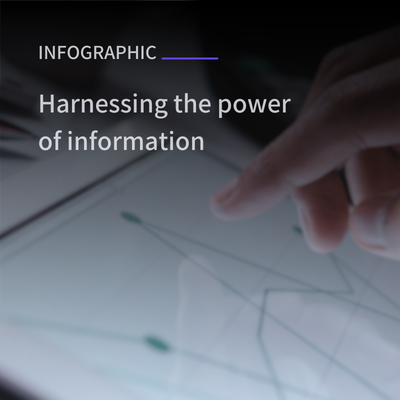 INFOGRAPHIC

Harnessing the power of information